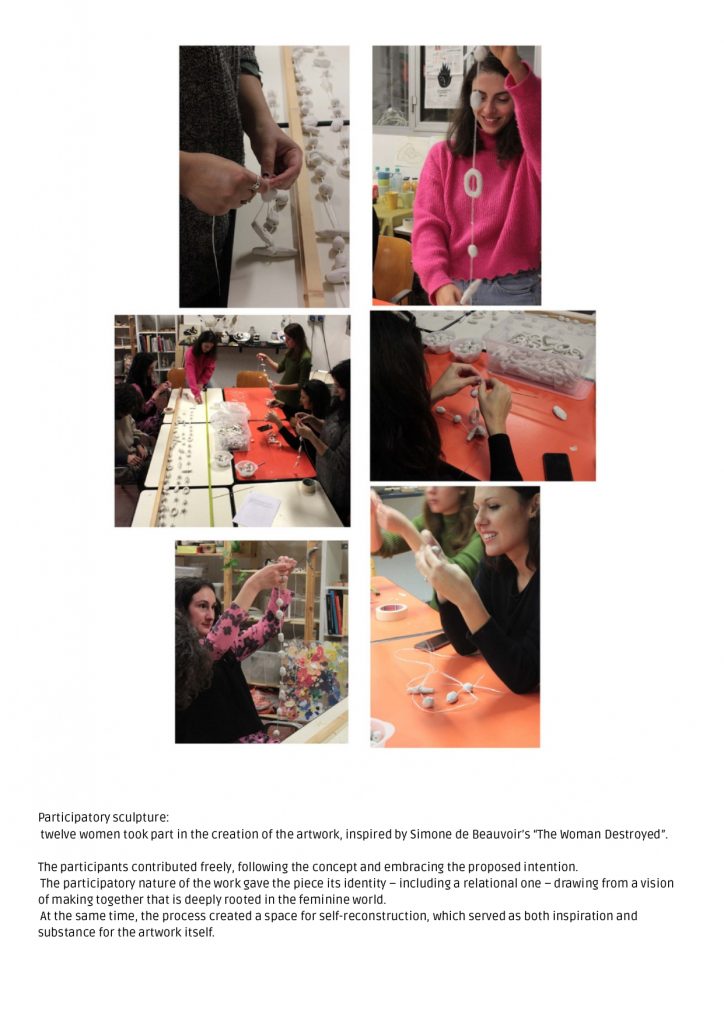 Participatory sculpture:
twelve women took part in the creation of the artwork, inspired by Simone de Beauvoir's "The Woman Destroyed".

The participants contributed freely, following the concept and embracing the proposed intention.
The participatory nature of the work gave the piece its identity – including a relational one – drawing from a vision of making together that is deeply rooted in the feminine world.
At the same time, the process created a space for self-reconstruction, which served as both inspiration and substance for the artwork itself.